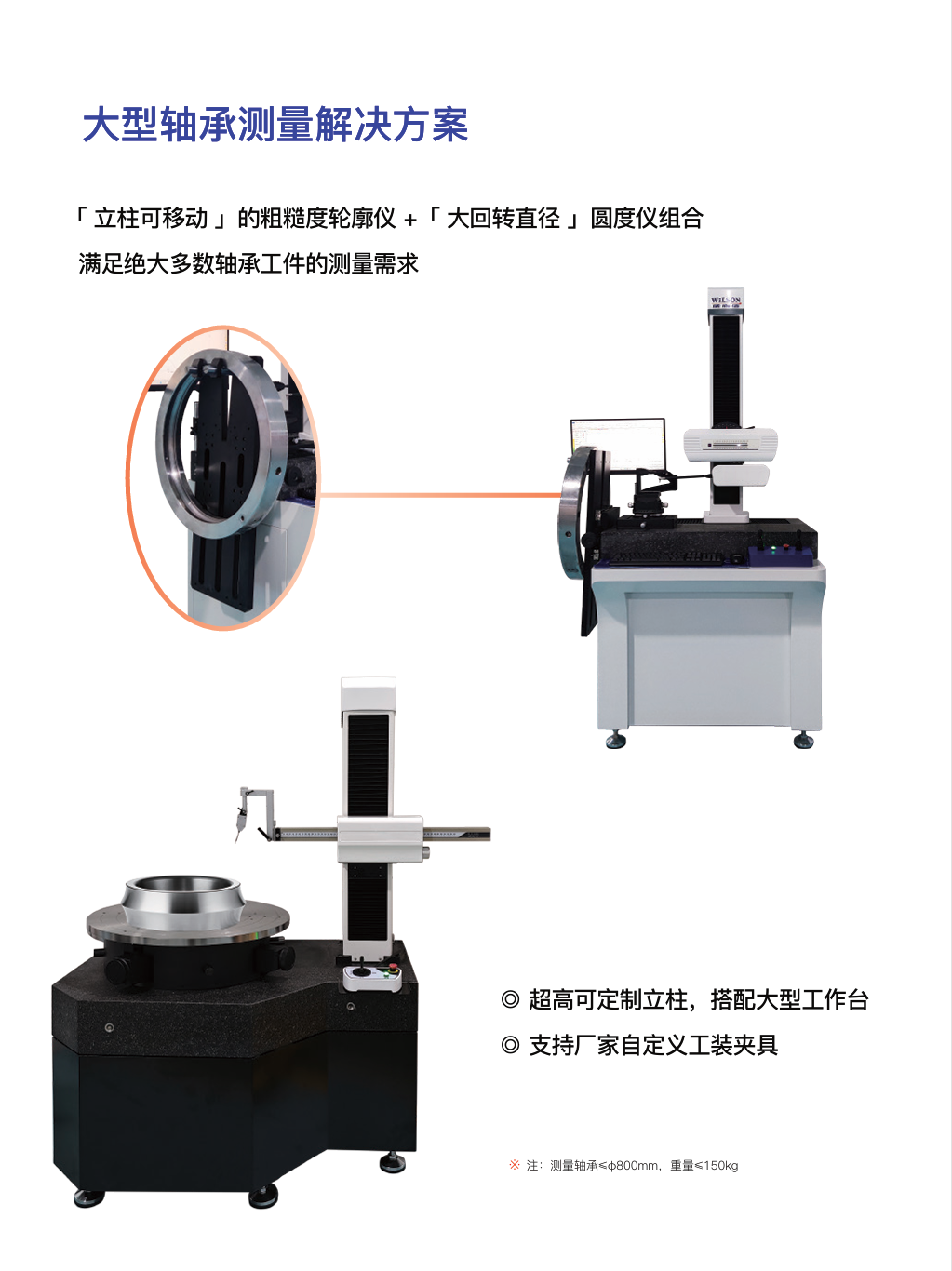 大型轴承测量解决方案

「 立柱可移动 」的粗糙度轮廓仪 +「 大回转直径 」圆度仪组合
满足绝大多数轴承工件的测量需求

WILSON

◎ 超高可定制立柱，搭配大型工作台
◎ 支持厂家自定义工装夹具

※ 注：测量轴承≤φ800mm，重量≤150kg